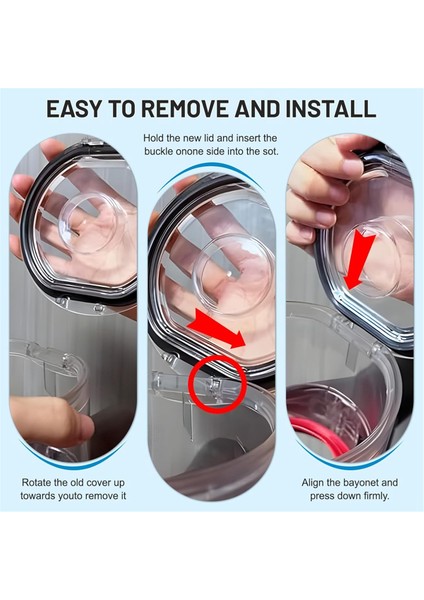 EASY TO REMOVE AND INSTALL

Hold the new lid and insert the buckle onone side into the sot.

Rotate the old cover up towards youto remove it

Align the bayonet and press down firmly.