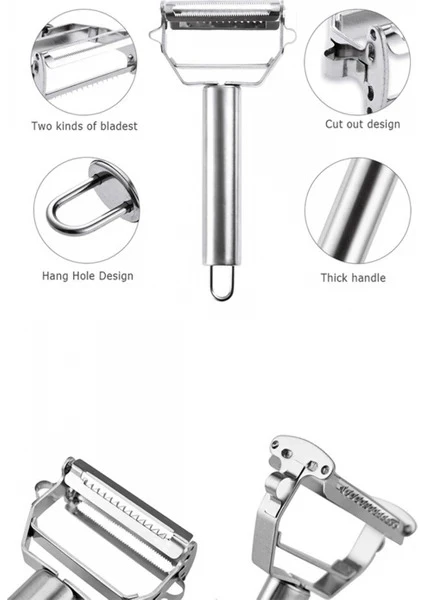 Two kinds of bladest

Cut out design

Hang Hole Design

Thick handle