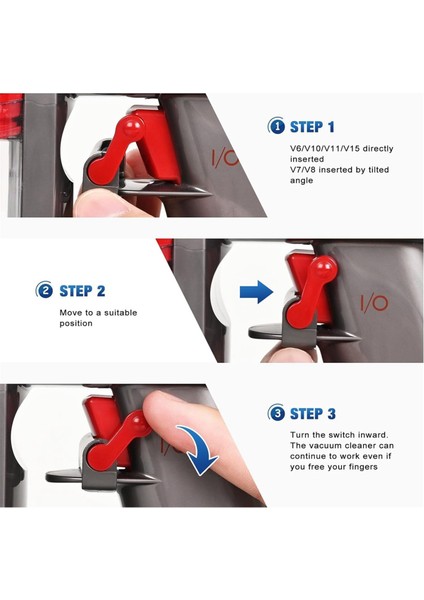 I/O

1 STEP 1

V6/V10/V11/V15 directly inserted
V7/V8 inserted by tilted angle

2 STEP 2

Move to a suitable position

I/O

3 STEP 3

Turn the switch inward. The vacuum cleaner can continue to work even if you free your fingers