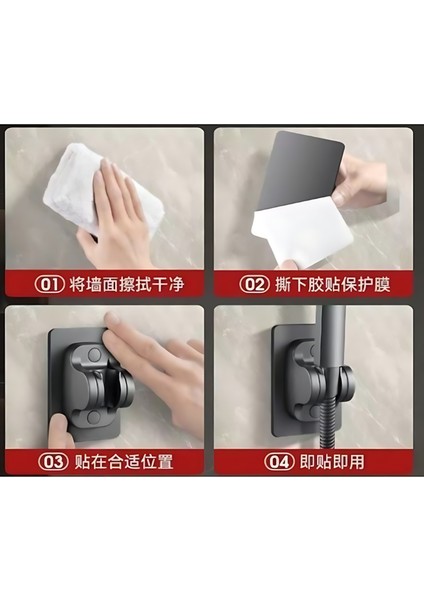 01 将墙面擦拭干净

02 撕下胶贴保护膜

03 贴在合适位置

04 即贴即用