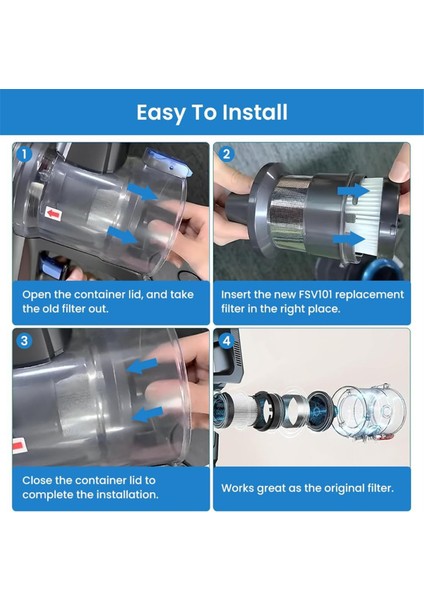 Easy To Install

1

Open the container lid, and take the old filter out.

2

Insert the new FSV101 replacement filter in the right place.

3

Close the container lid to complete the installation.

4

Works great as the original filter.