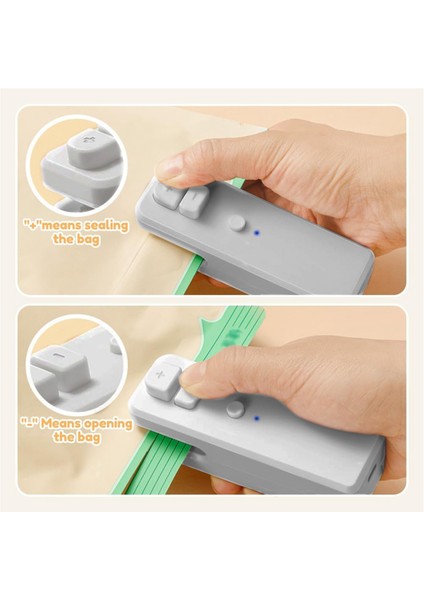 "+"means sealing the bag

"-" Means opening the bag