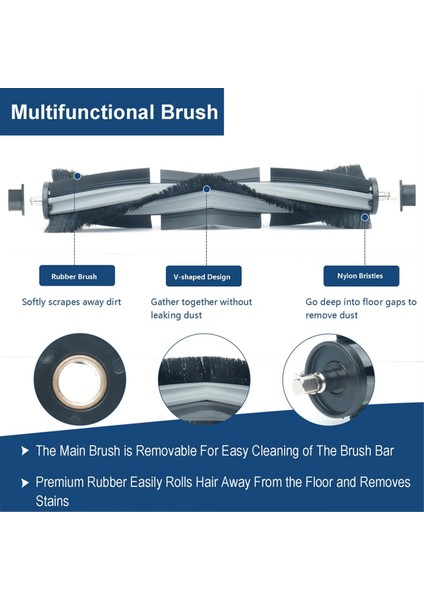 Multifunctional Brush

Rubber Brush

Softly scrapes away dirt

V-shaped Design

Gather together without leaking dust

Nylon Bristles

Go deep into floor gaps to remove dust

➤ The Main Brush is Removable For Easy Cleaning of The Brush Bar

➤ Premium Rubber Easily Rolls Hair Away From the Floor and Removes Stains