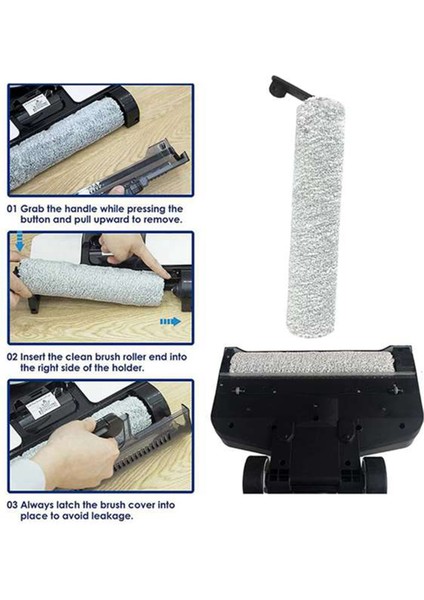 01 Grab the handle while pressing the button and pull upward to remove.

02 Insert the clean brush roller end into the right side of the holder.

03 Always latch the brush cover into place to avoid leakage.