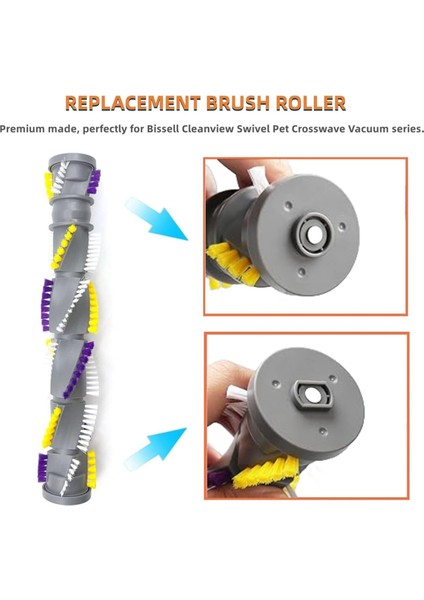 REPLACEMENT BRUSH ROLLER

Premium made, perfectly for Bissell Cleanview Swivel Pet Crosswave Vacuum series.