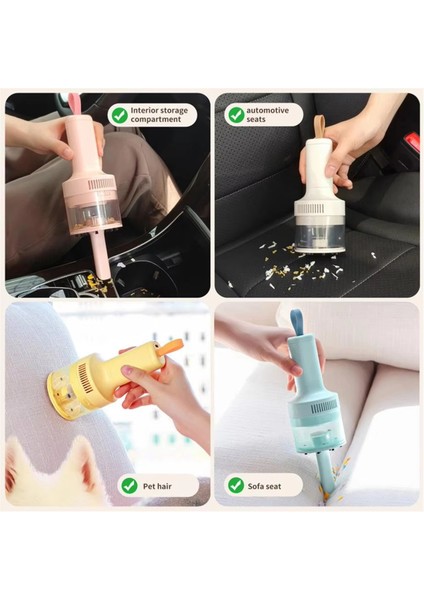 Interior storage compartment

automotive seats

Pet hair

Sofa seat