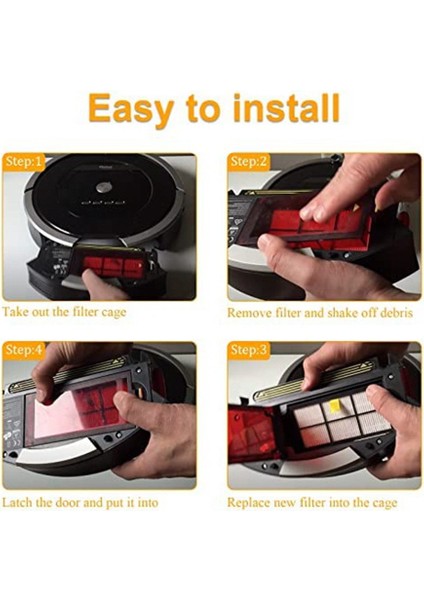 Easy to install

Step:1

Take out the filter cage

Step:2

Remove filter and shake off debris

Step:4

Latch the door and put it into

Step:3

Replace new filter into the cage