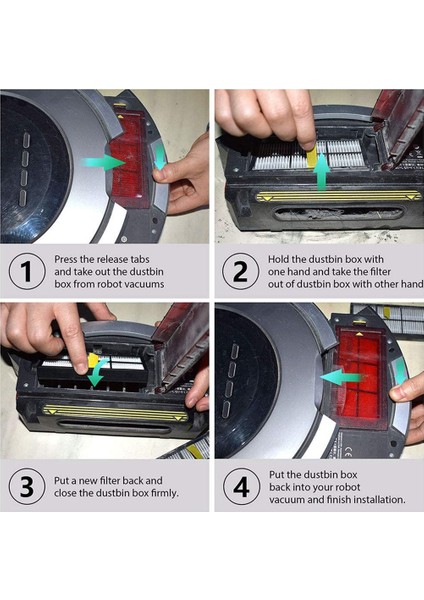 1
Press the release tabs and take out the dustbin box from robot vacuums

2
Hold the dustbin box with one hand and take the filter out of dustbin box with other hand

3
Put a new filter back and close the dustbin box firmly.

4
Put the dustbin box back into your robot vacuum and finish installation.