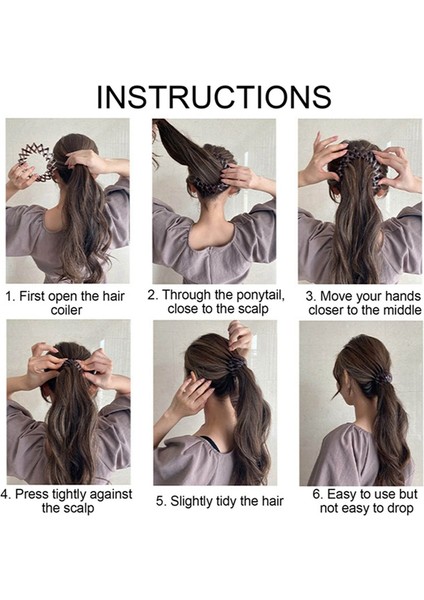 INSTRUCTIONS

1. First open the hair coiler

2. Through the ponytail, close to the scalp

3. Move your hands closer to the middle

4. Press tightly against the scalp

5. Slightly tidy the hair

6. Easy to use but not easy to drop