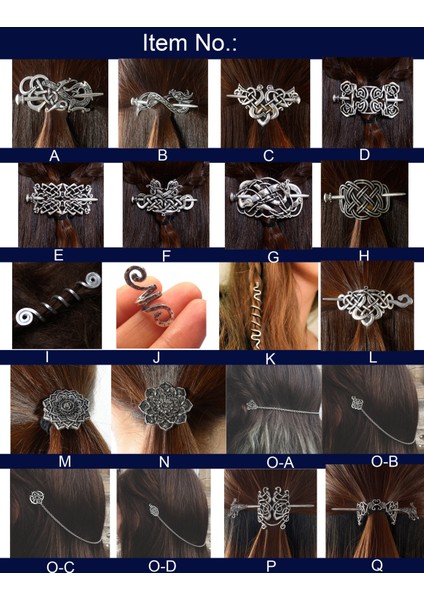 Item No.:

A B C D

E F G H

I J K L

M N O-A O-B

O-C O-D P Q