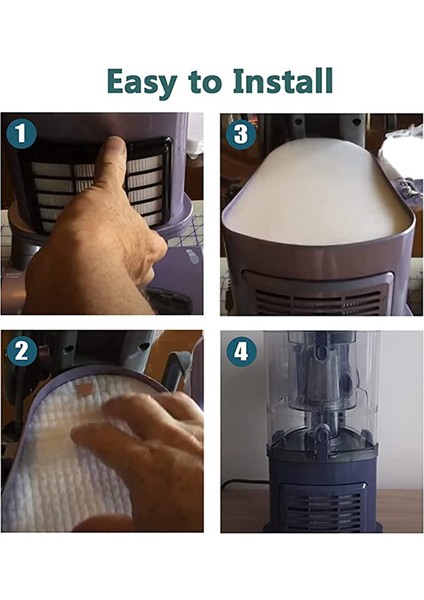 Easy to Install

1

3

2

4