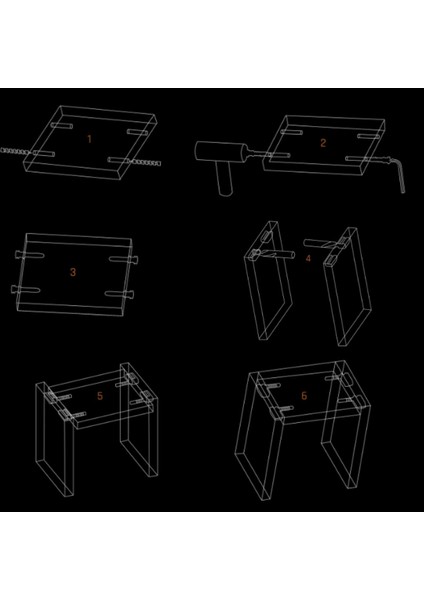 1

2

3

4

5

6