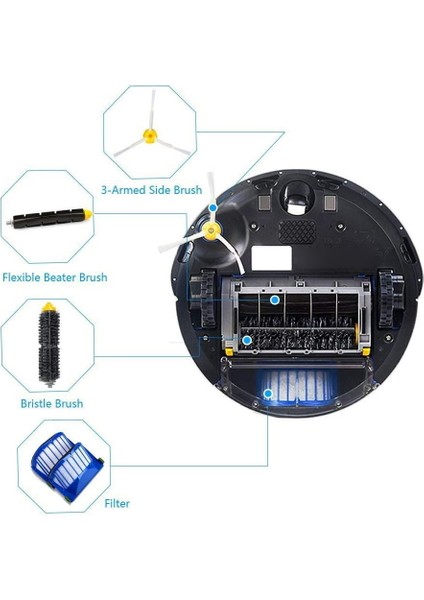 3-Armed Side Brush

Flexible Beater Brush

Bristle Brush

Filter