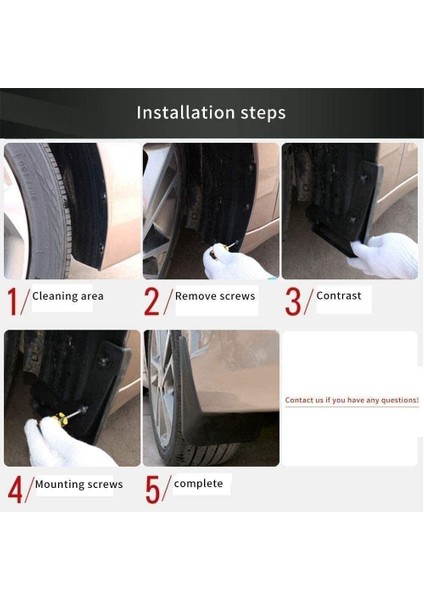 Installation steps

1/ Cleaning area

2/ Remove screws

3/ Contrast

4/ Mounting screws

5/ complete

Contact us if you have any questions!