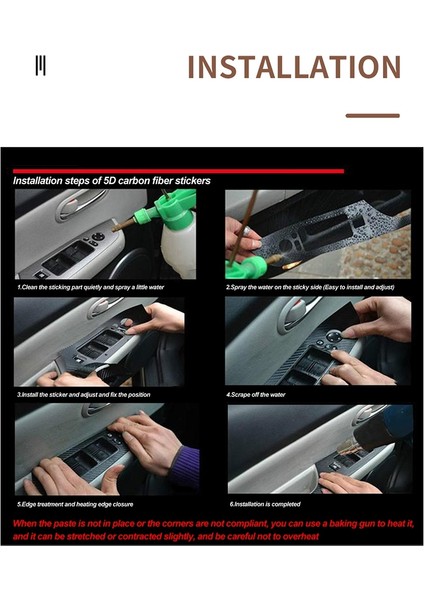 INSTALLATION

Installation steps of 5D carbon fiber stickers

1.Clean the sticking part quietly and spray a little water

2.Spray the water on the sticky side (Easy to install and adjust)

3.Install the sticker and adjust and fix the position

4.Scrape off the water

5.Edge treatment and heating edge closure

6.Installation is completed

When the paste is not in place or the corners are not compliant, you can use a baking gun to heat it, and it can be stretched or contracted slightly, and be careful not to overheat