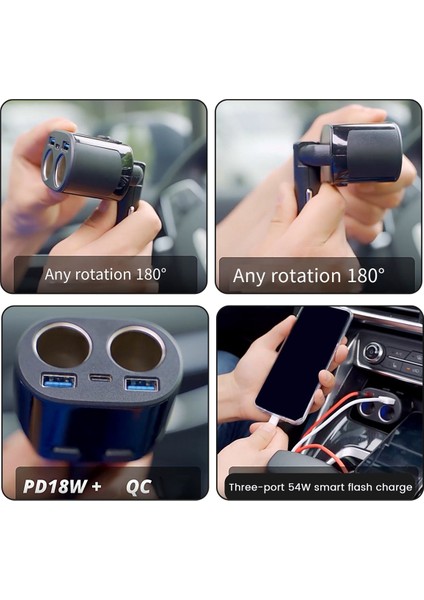 Any rotation 180°

Any rotation 180°

PD18W + QC

Three-port 54W smart flash charge