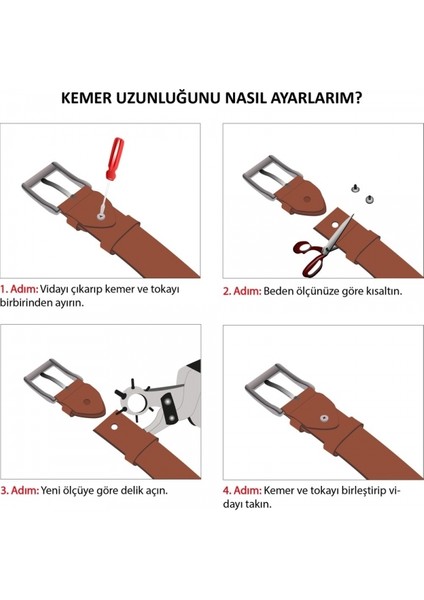 KEMER UZUNLUĞUNU NASIL AYARLARIM?

1. Adım: Vidayı çıkarıp kemer ve tokayı birbirinden ayırın.

2. Adım: Beden ölçünüze göre kısaltın.

3. Adım: Yeni ölçüye göre delik açın.

4. Adım: Kemer ve tokayı birleştirip vidayı takın.