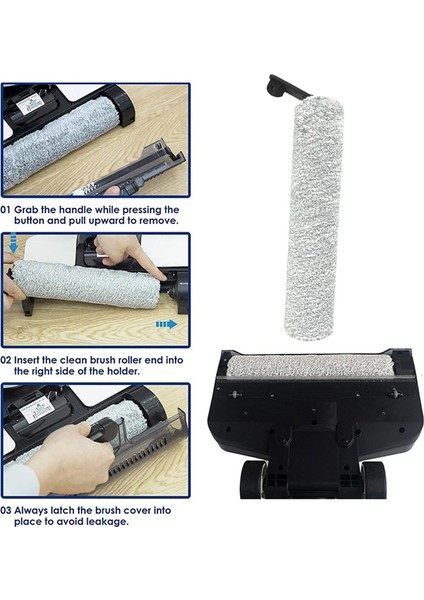 01 Grab the handle while pressing the button and pull upward to remove.

02 Insert the clean brush roller end into the right side of the holder.

03 Always latch the brush cover into place to avoid leakage.