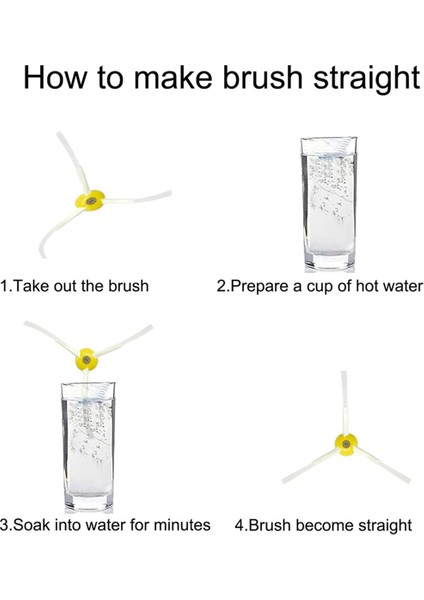 How to make brush straight

1.Take out the brush

2.Prepare a cup of hot water

3.Soak into water for minutes

4.Brush become straight