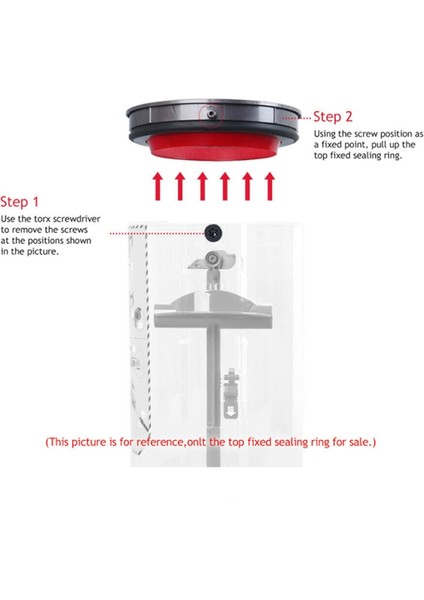 Step 2
Using the screw position as a fixed point, pull up the top fixed sealing ring.

Step 1
Use the torx screwdriver to remove the screws at the positions shown in the picture.

(This picture is for reference,onlt the top fixed sealing ring for sale.)