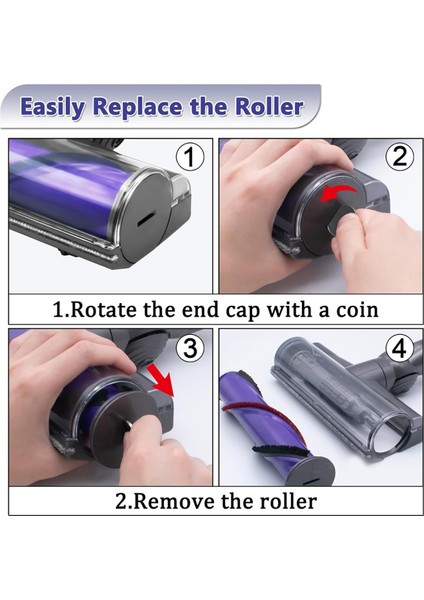 Easily Replace the Roller

1

2

1.Rotate the end cap with a coin

3

4

2.Remove the roller