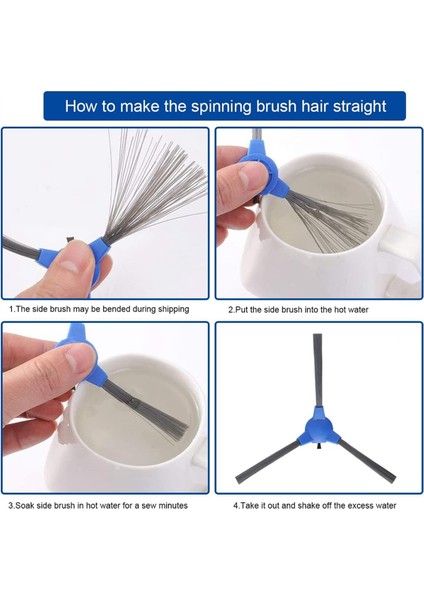 How to make the spinning brush hair straight

1.The side brush may be bended during shipping

2.Put the side brush into the hot water

3.Soak side brush in hot water for a sew minutes

4.Take it out and shake off the excess water