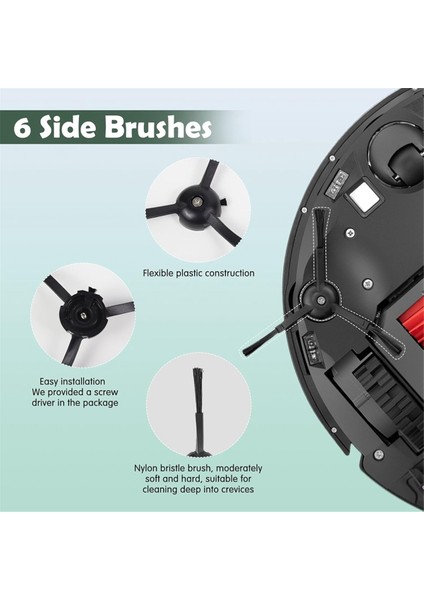 6 Side Brushes

Flexible plastic construction

Easy installation
We provided a screw driver in the package

Nylon bristle brush, moderately soft and hard, suitable for cleaning deep into crevices