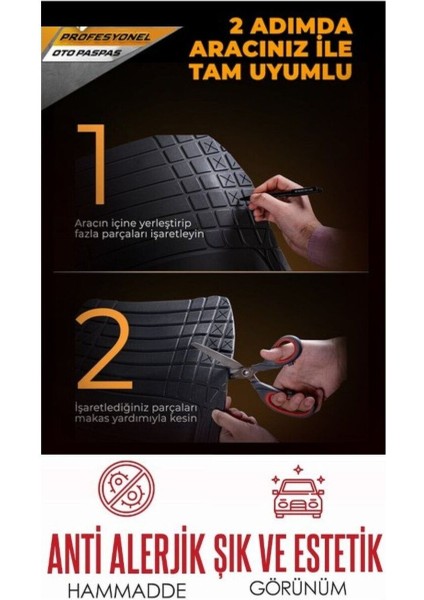 PROFESYONEL
OTO PASPAS

2 ADIMDA ARACINIZ İLE TAM UYUMLU

1

Aracın içine yerleştirip fazla parçaları işaretleyin

2

İşaretlediğiniz parçaları makas yardımıyla kesin

ANTİ ALERJİK
HAMMADDE

ŞIK VE ESTETİK
GÖRÜNÜM