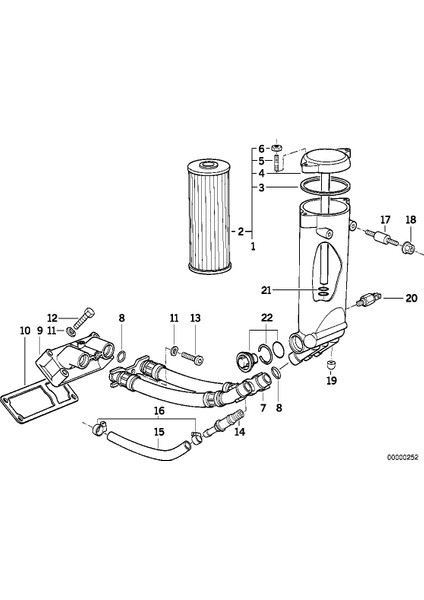 6
5
4
3
2
1
17
18
21
20
12
11
10
9
8
11
13
22
19
7
8
16
15
14
00000252