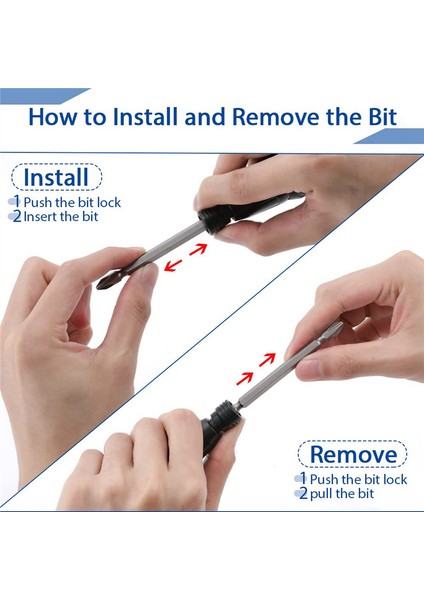 How to Install and Remove the Bit

Install
1 Push the bit lock
2 Insert the bit

Remove
1 Push the bit lock
2 pull the bit