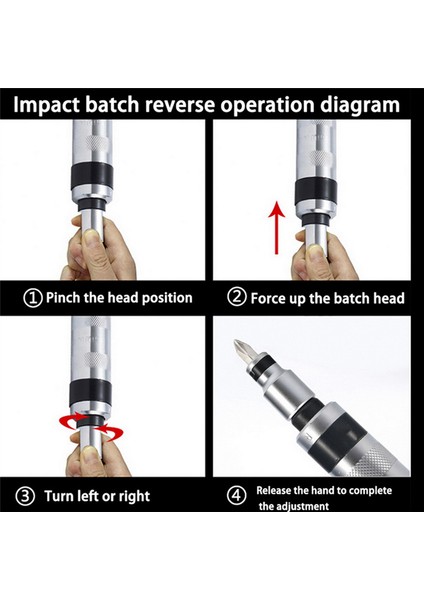 Impact batch reverse operation diagram

① Pinch the head position

② Force up the batch head

③ Turn left or right

④ Release the hand to complete the adjustment