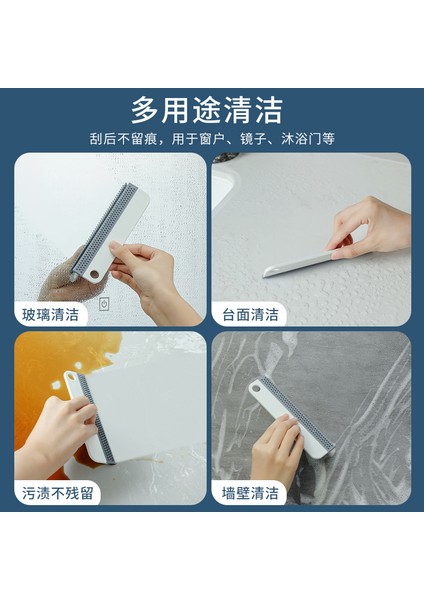 多用途清洁

刮后不留痕，用于窗户、镜子、沐浴门等

玻璃清洁

台面清洁

污渍不残留

墙壁清洁