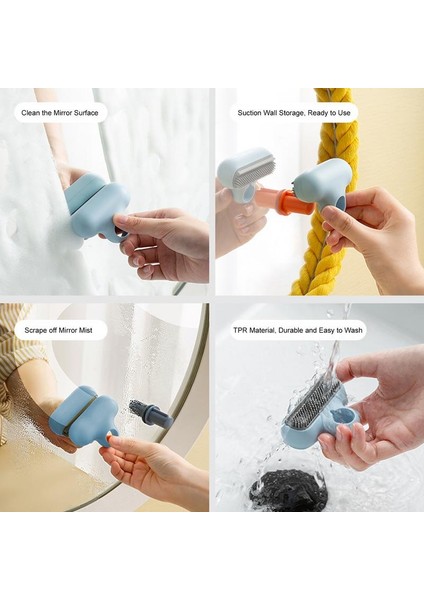 Clean the Mirror Surface

Suction Wall Storage, Ready to Use

Scrape off Mirror Mist

TPR Material, Durable and Easy to Wash