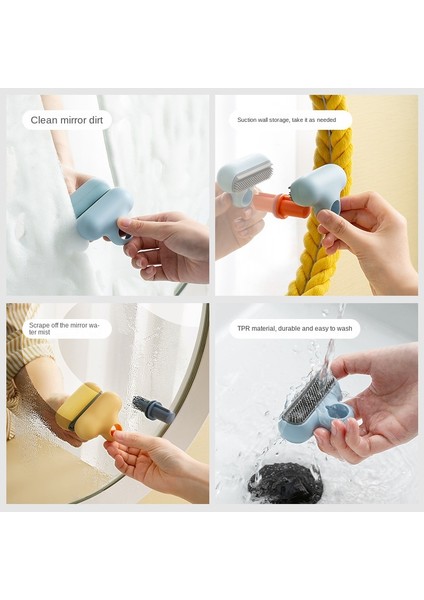 Clean mirror dirt

Suction wall storage, take it as needed

Scrape off the mirror water mist

TPR material, durable and easy to wash