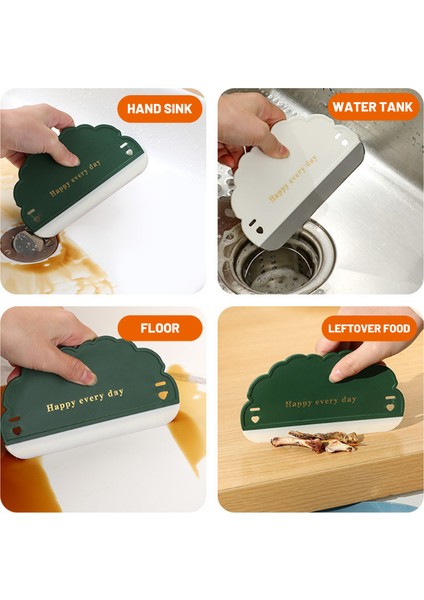 HAND SINK

Happy every day

WATER TANK

Happy every day

FLOOR

Happy every day

LEFTOVER FOOD

Happy every day