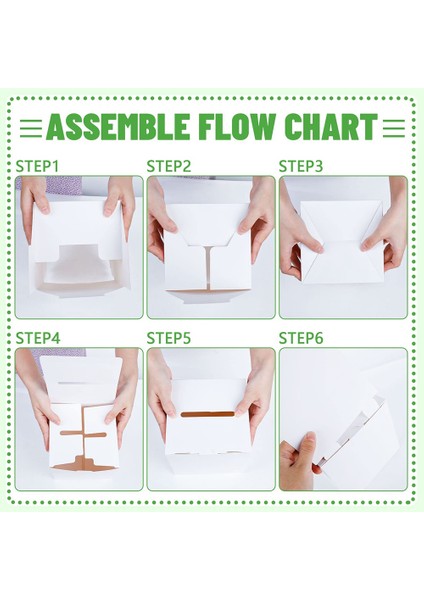 ASSEMBLE FLOW CHART

STEP1

STEP2

STEP3

STEP4

STEP5

STEP6