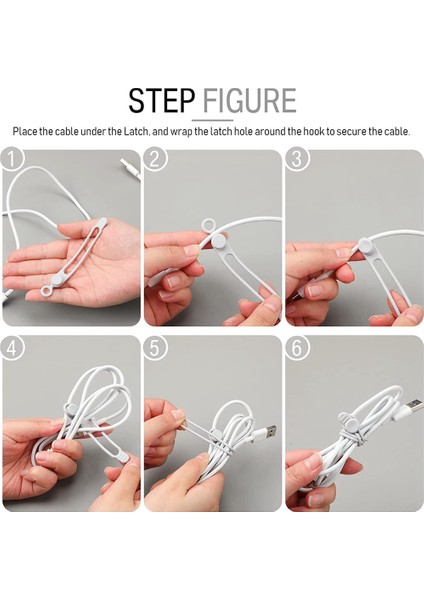 STEP FIGURE

Place the cable under the Latch, and wrap the latch hole around the hook to secure the cable.

1

2

3

4

5

6