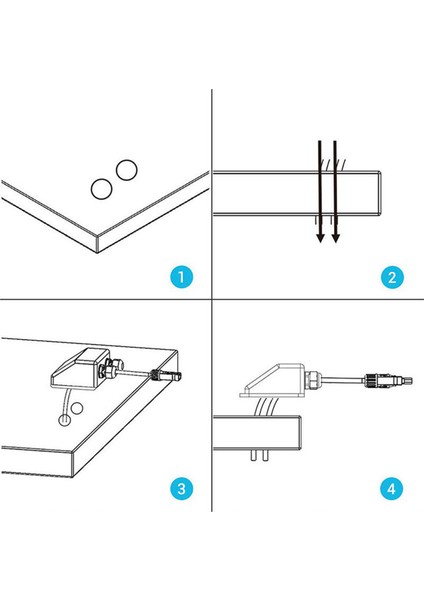 1

2

3

4