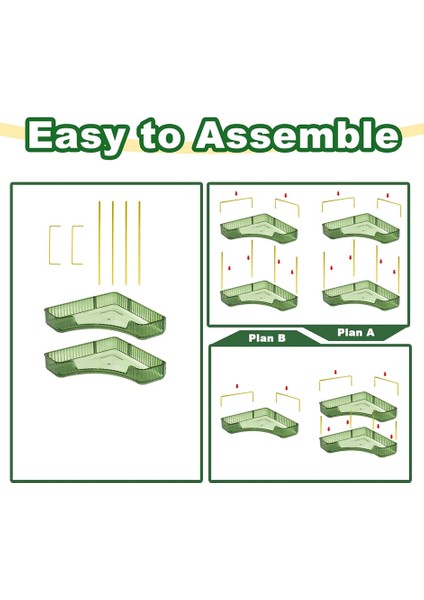 Easy to Assemble

Plan B

Plan A