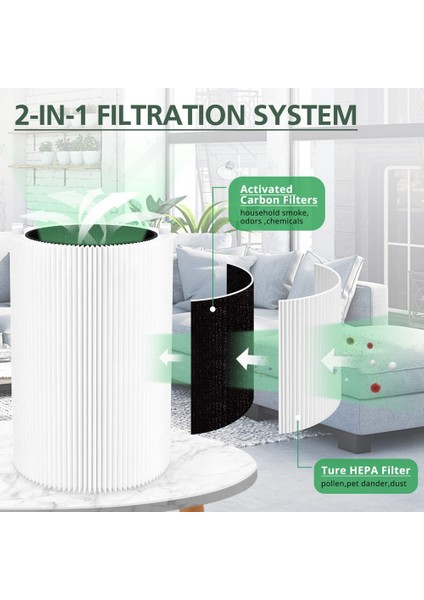 2-IN-1 FILTRATION SYSTEM

Activated Carbon Filters
household smoke, odors ,chemicals

Ture HEPA Filter
pollen,pet dander,dust