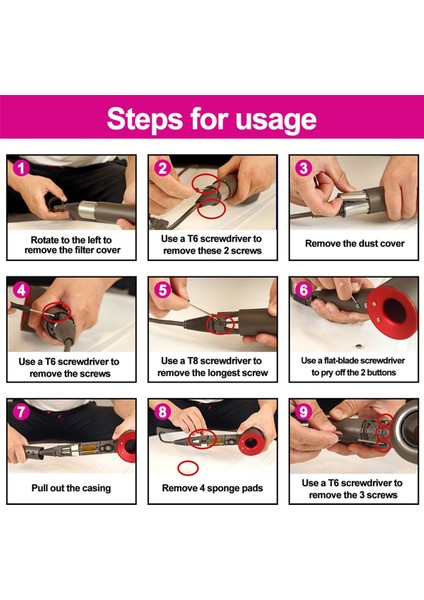 Steps for usage

1
Rotate to the left to remove the filter cover

2
Use a T6 screwdriver to remove these 2 screws

3
Remove the dust cover

4
Use a T6 screwdriver to remove the screws

5
Use a T8 screwdriver to remove the longest screw

6
Use a flat-blade screwdriver to pry off the 2 buttons

7
Pull out the casing

8
Remove 4 sponge pads

9
Use a T6 screwdriver to remove the 3 screws