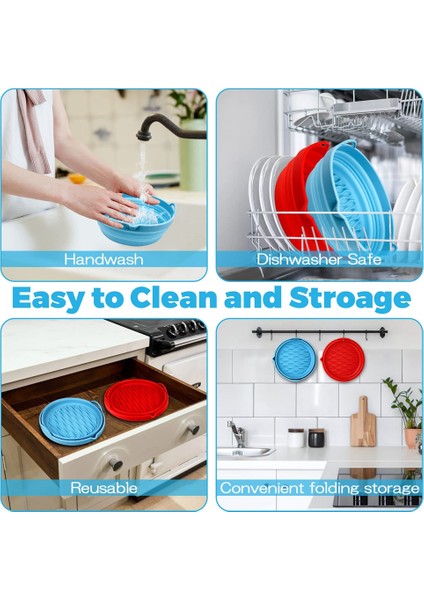 Handwash

Dishwasher Safe

Easy to Clean and Stroage

Reusable

Convenient folding storage