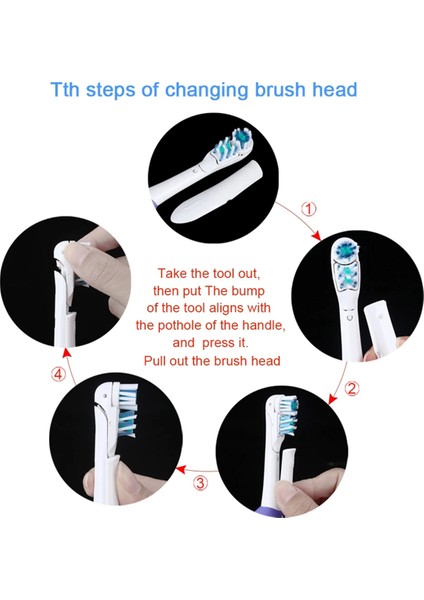 Tth steps of changing brush head

①

Take the tool out, then put The bump of the tool aligns with the pothole of the handle, and press it. Pull out the brush head

②

③

④