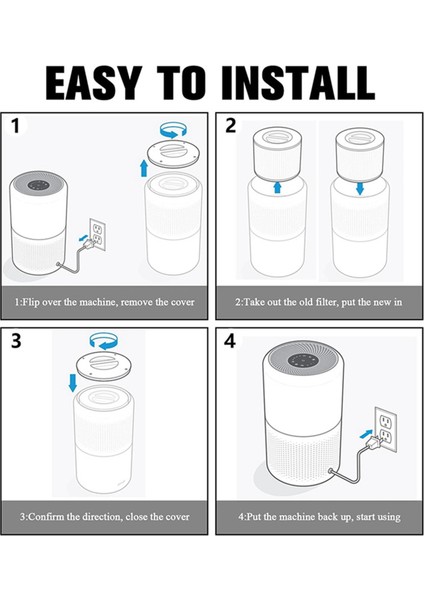 EASY TO INSTALL

1

1:Flip over the machine, remove the cover

2

2:Take out the old filter, put the new in

3

3:Confirm the direction, close the cover

4

4:Put the machine back up, start using