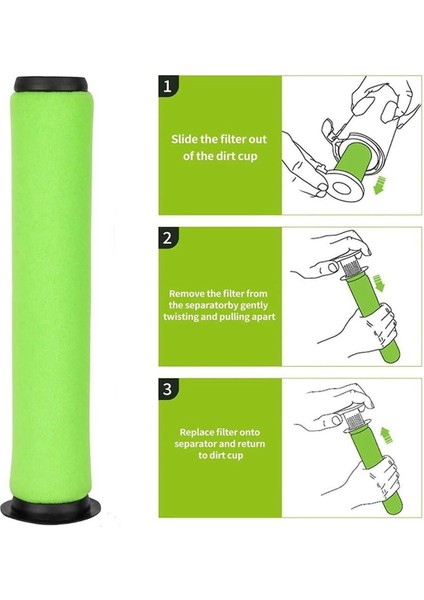 1
Slide the filter out of the dirt cup

2
Remove the filter from the separatorby gently twisting and pulling apart

3
Replace filter onto separator and return to dirt cup