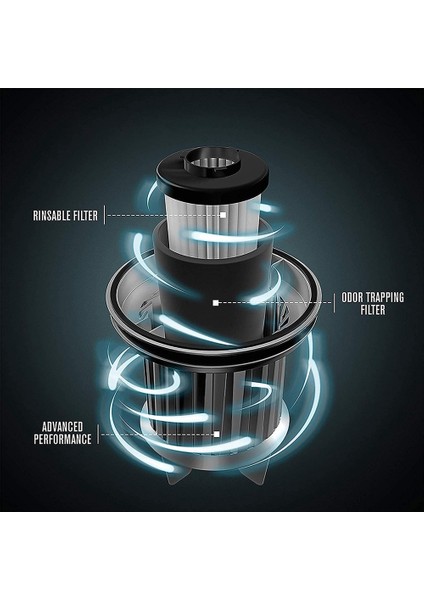 RINSABLE FILTER

ODOR TRAPPING FILTER

ADVANCED PERFORMANCE