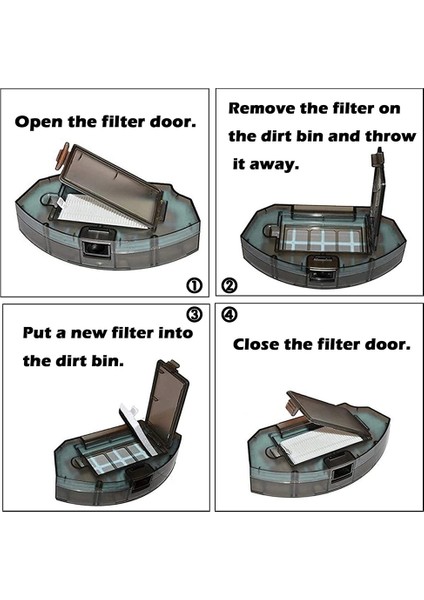 Open the filter door.

①

Remove the filter on the dirt bin and throw it away.

②

③

Put a new filter into the dirt bin.

④

Close the filter door.