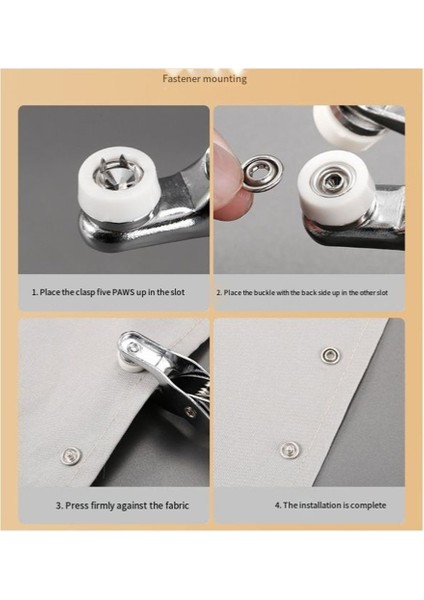 Fastener mounting

1. Place the clasp five PAWS up in the slot

2. Place the buckle with the back side up in the other slot

3. Press firmly against the fabric

4. The installation is complete