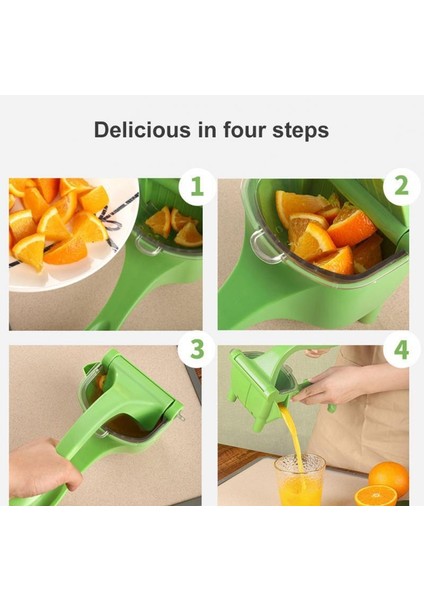 Delicious in four steps

1

2

3

4