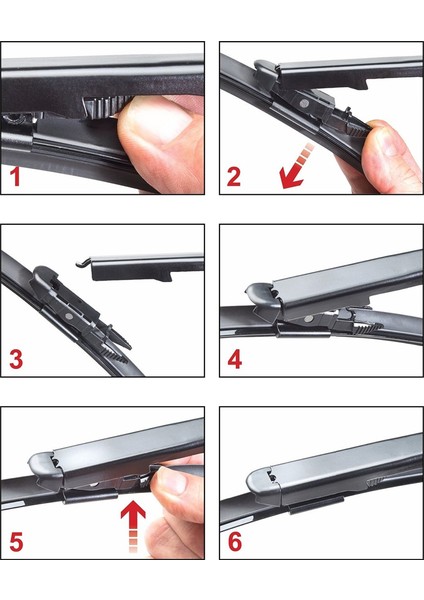 1

2

3

4

5

6